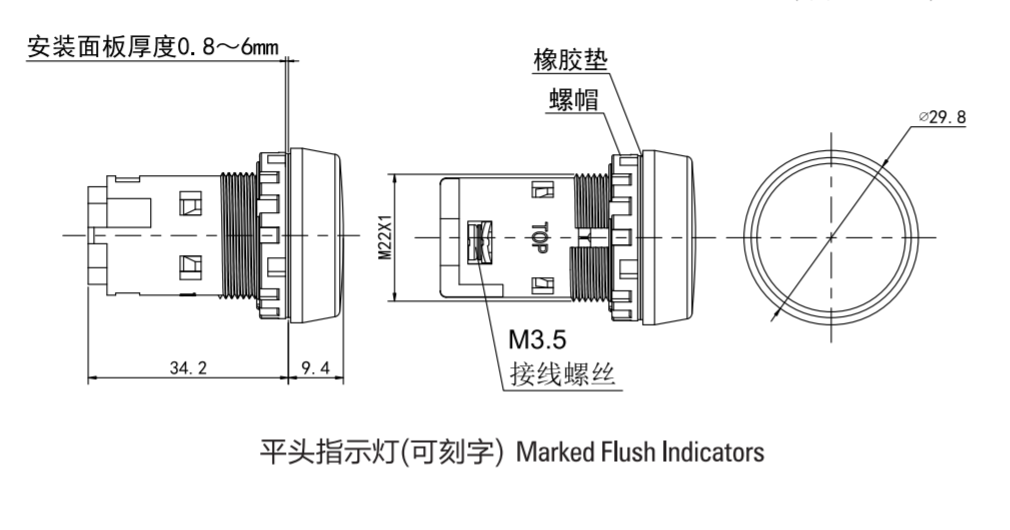 安装面板厚度0.8～6mm

橡胶垫

螺帽

⌀29.8

M22X1

TOP

M3.5

接线螺丝

34.2

9.4

平头指示灯(可刻字) Marked Flush Indicators